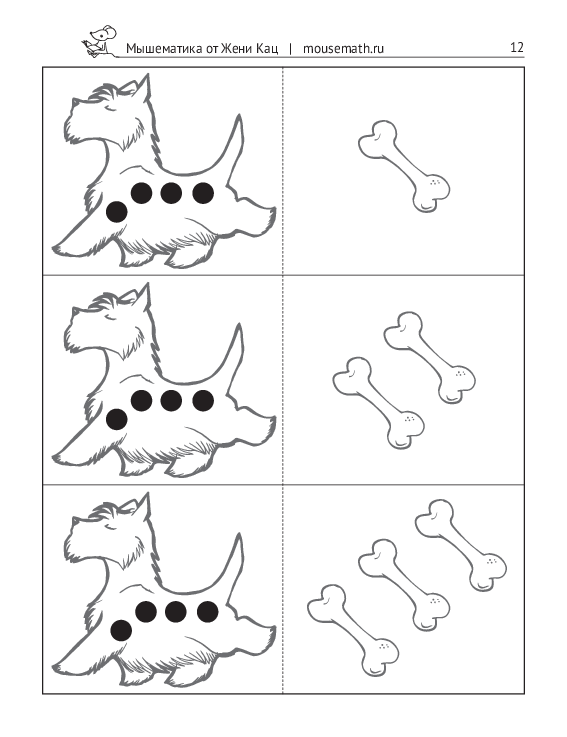 Мышематика от Жени Кац | mousemath.ru 12