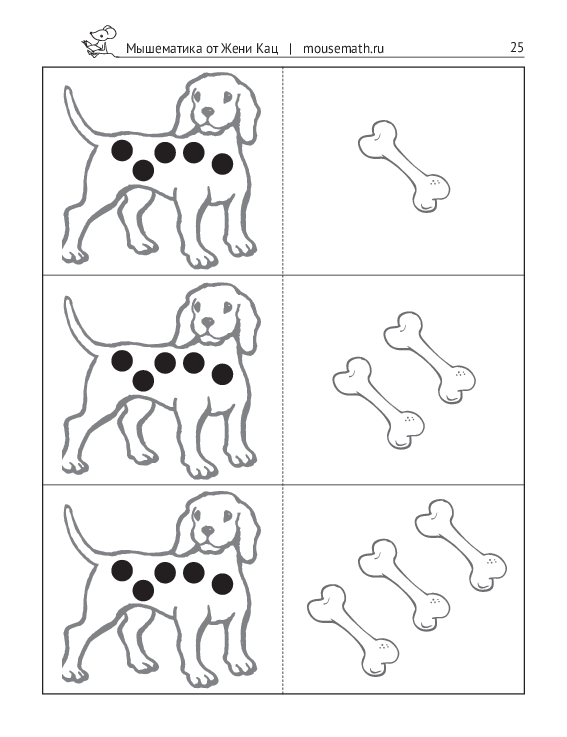 Мышематика от Жени Кац | mousemath.ru 25