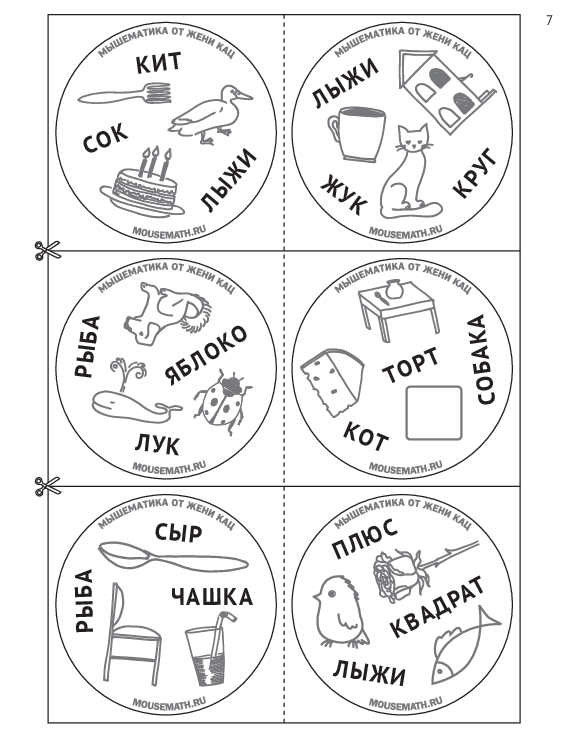 7

МЫШЕМАТИКА ОТ ЖЕНИ КАЦ
КИТ
СОК
ЛЫЖИ
MOUSEMATH.RU

МЫШЕМАТИКА ОТ ЖЕНИ КАЦ
ЛЫЖИ
ЖУК
КРУГ
MOUSEMATH.RU

МЫШЕМАТИКА ОТ ЖЕНИ КАЦ
РЫБА
ЯБЛОКО
ЛУК
MOUSEMATH.RU

МЫШЕМАТИКА ОТ ЖЕНИ КАЦ
ТОРТ
СОБАКА
КОТ
MOUSEMATH.RU

МЫШЕМАТИКА ОТ ЖЕНИ КАЦ
СЫР
РЫБА
ЧАШКА
MOUSEMATH.RU

МЫШЕМАТИКА ОТ ЖЕНИ КАЦ
ПЛЮС
КВАДРАТ
ЛЫЖИ
MOUSEMATH.RU