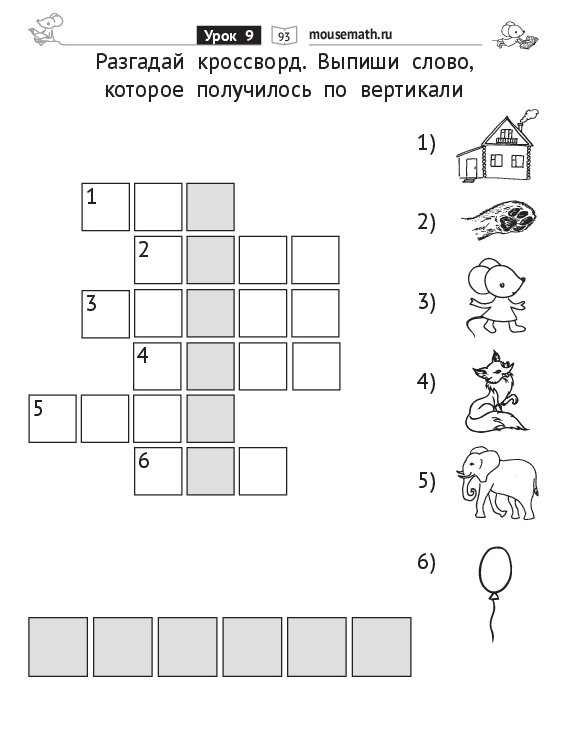 Урок 9 93 mousemath.ru

Разгадай кроссворд. Выпиши слово, которое получилось по вертикали

1
2
3
4
5
6

1)
2)
3)
4)
5)
6)